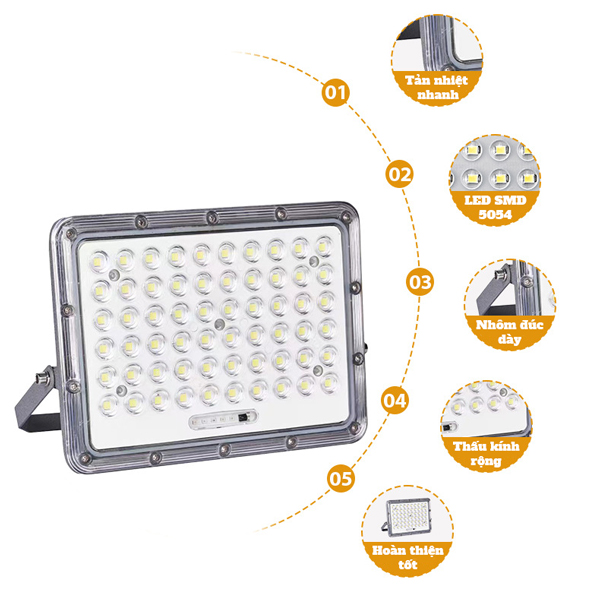 01
Tản nhiệt nhanh

02
LED SMD 5054

03
Nhôm đúc dày

04
Thấu kính rộng

05
Hoàn thiện tốt